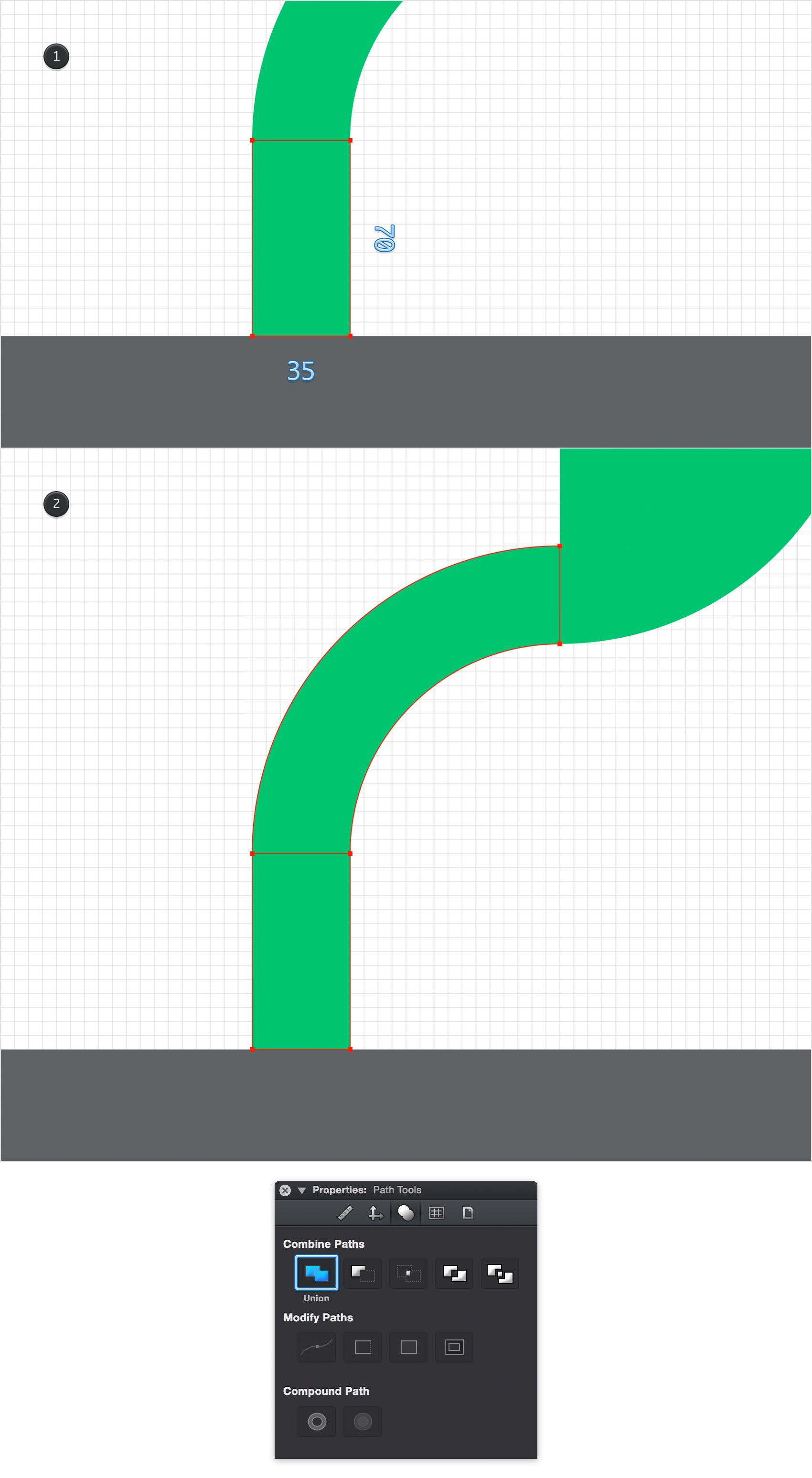 1

70

35

2

Properties: Path Tools

Combine Paths

Union

Modify Paths

Compound Path