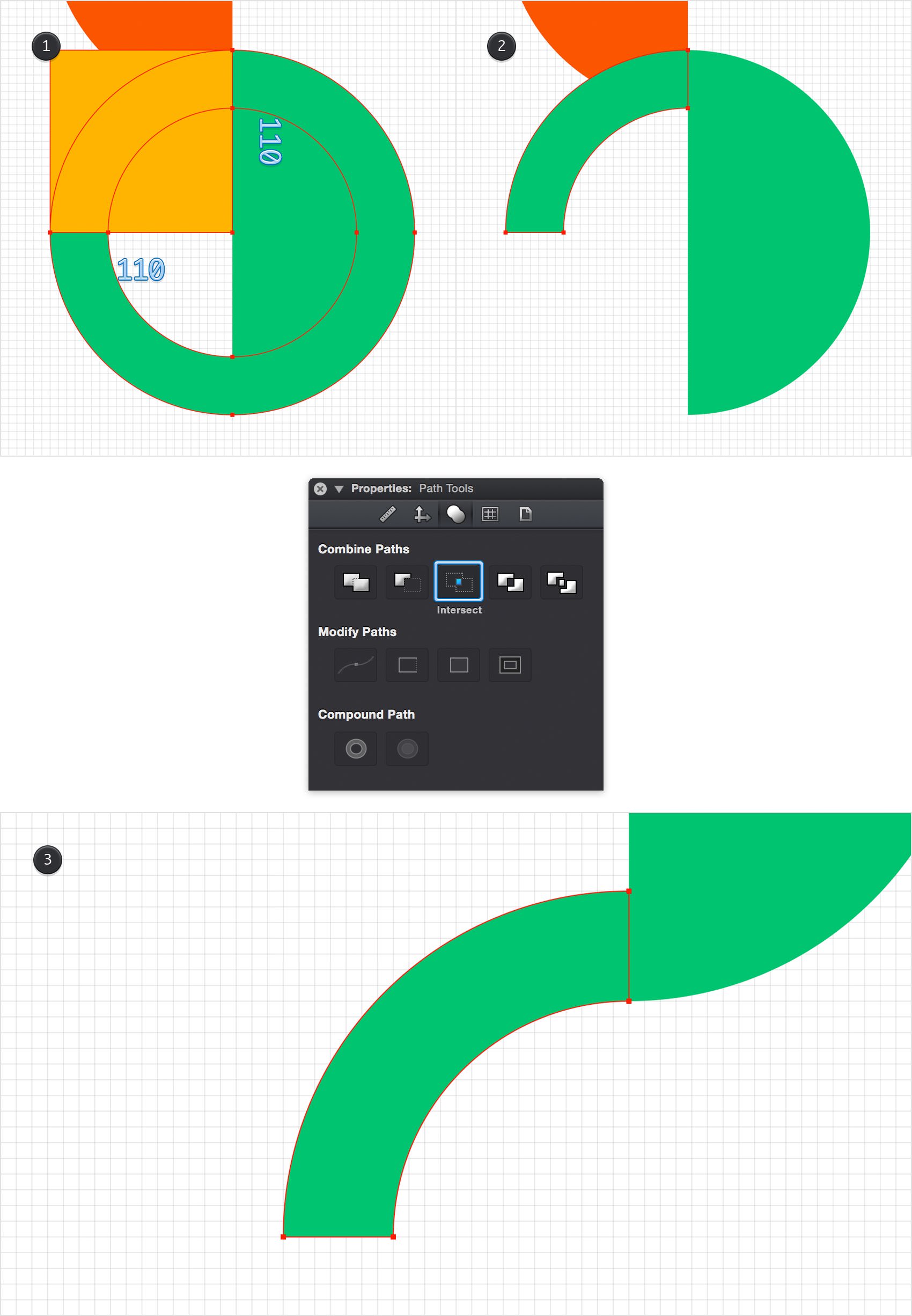 1

110

110

2

Properties: Path Tools

Combine Paths

Intersect

Modify Paths

Compound Path

3