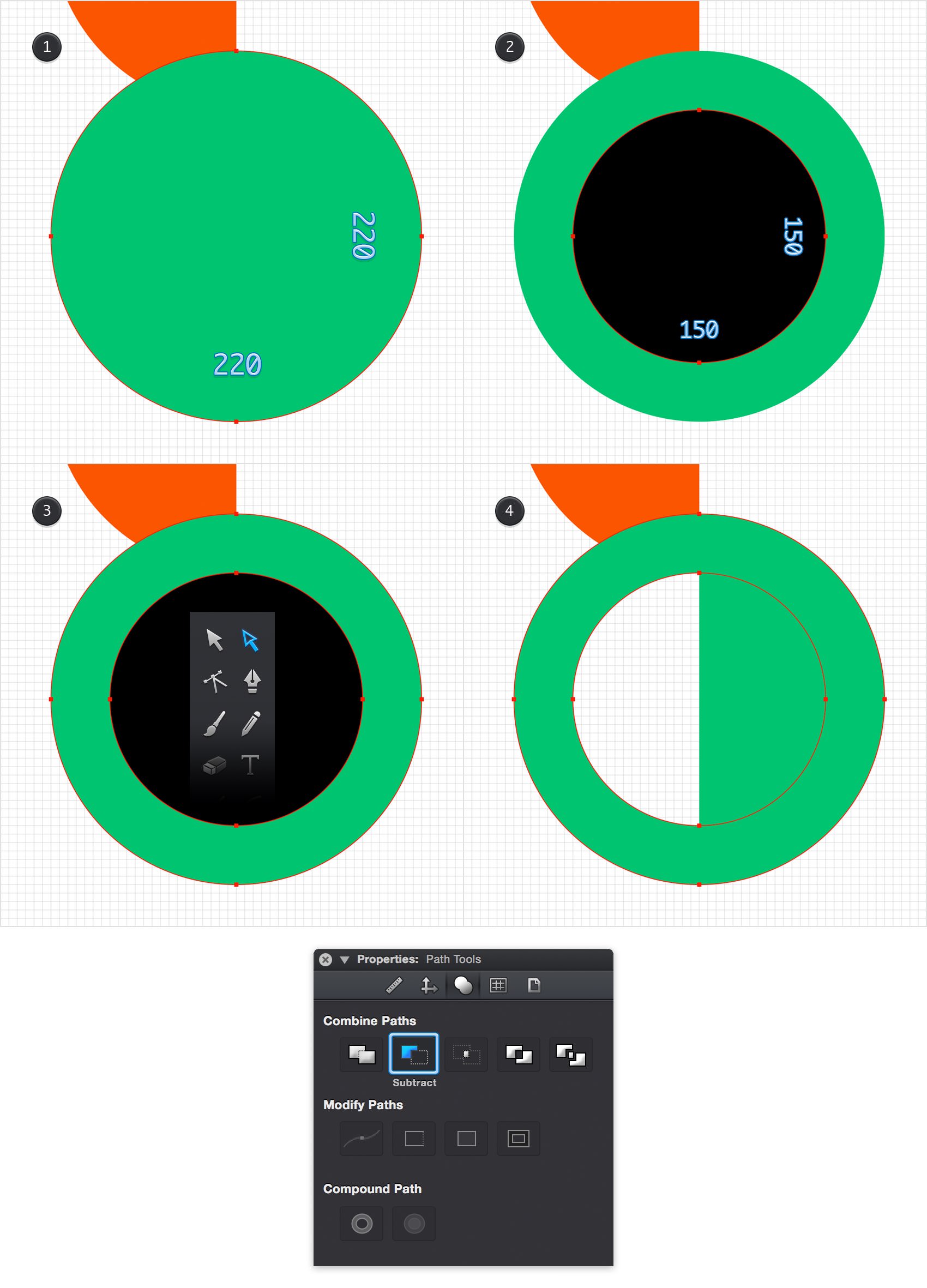 1

220

220

2

150

150

3

T

4

Properties: Path Tools

Combine Paths

Subtract

Modify Paths

Compound Path