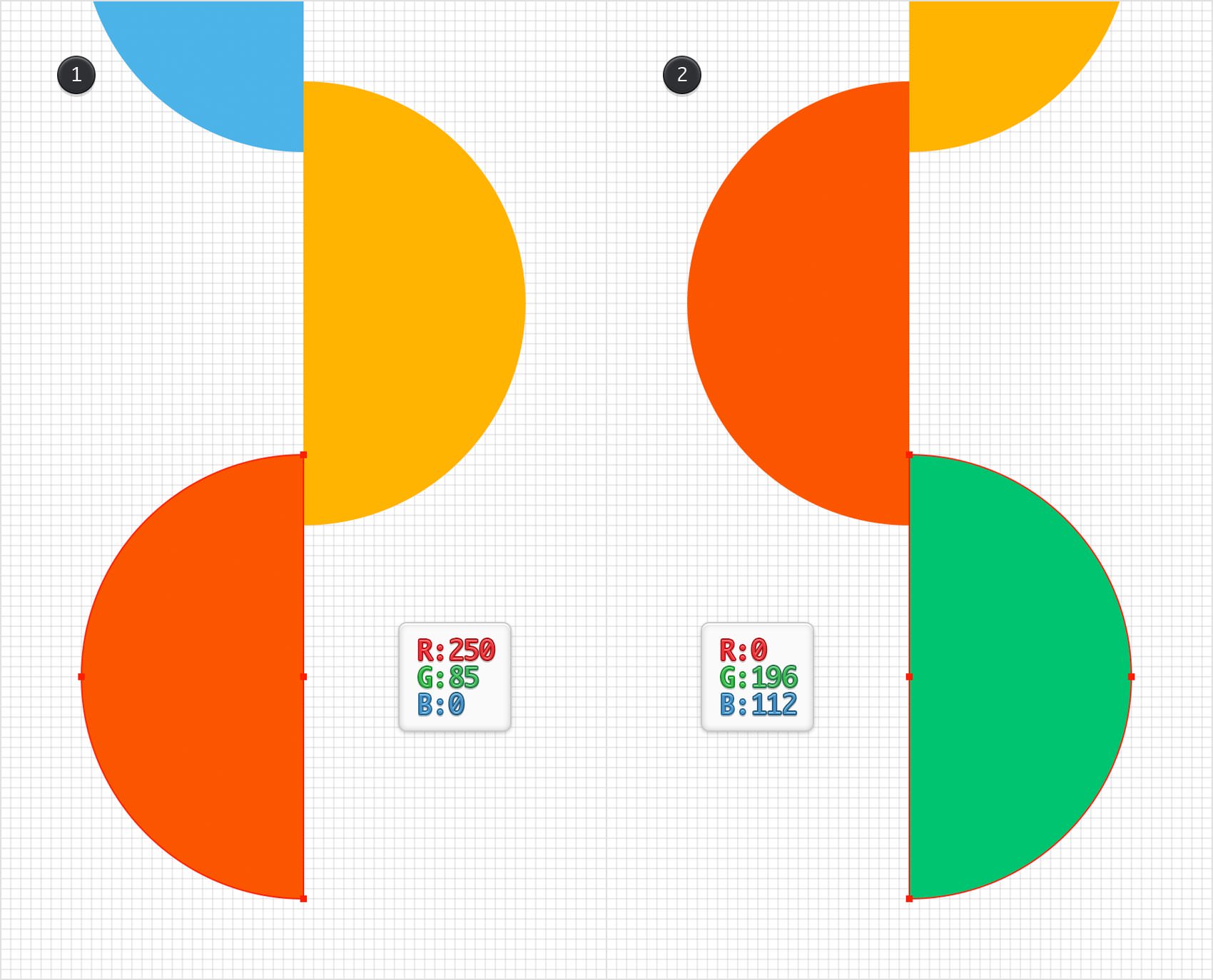 1

R:250
G:85
B:0

2

R:0
G:196
B:112