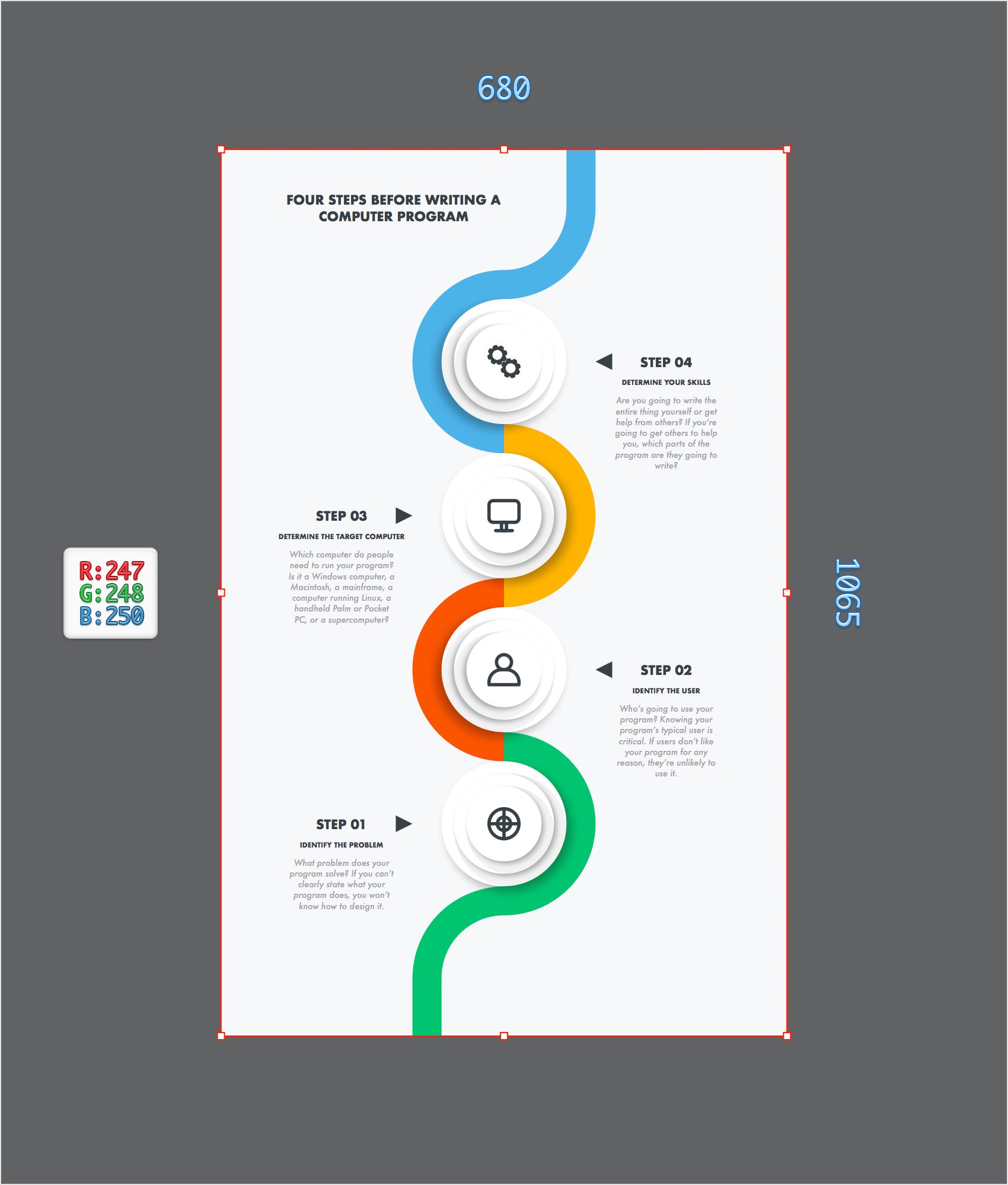 680

R:247
G:248
B:250

1065

FOUR STEPS BEFORE WRITING A COMPUTER PROGRAM

STEP 04

DETERMINE YOUR SKILLS

Are you going to write the entire thing yourself or get help from others? If you're going to get others to help you, which parts of the program are they going to write?

STEP 03

DETERMINE THE TARGET COMPUTER

Which computer do people need to run your program? Is it a Windows computer, a Macintosh, a mainframe, a computer running Linux, a handheld Palm or Pocket PC, or a supercomputer?

STEP 02

IDENTIFY THE USER

Who's going to use your program? Knowing your program's typical user is critical. If users don't like your program for any reason, they're unlikely to use it.

STEP 01

IDENTIFY THE PROBLEM

What problem does your program solve? If you can't clearly state what your program does, you won't know how to design it.