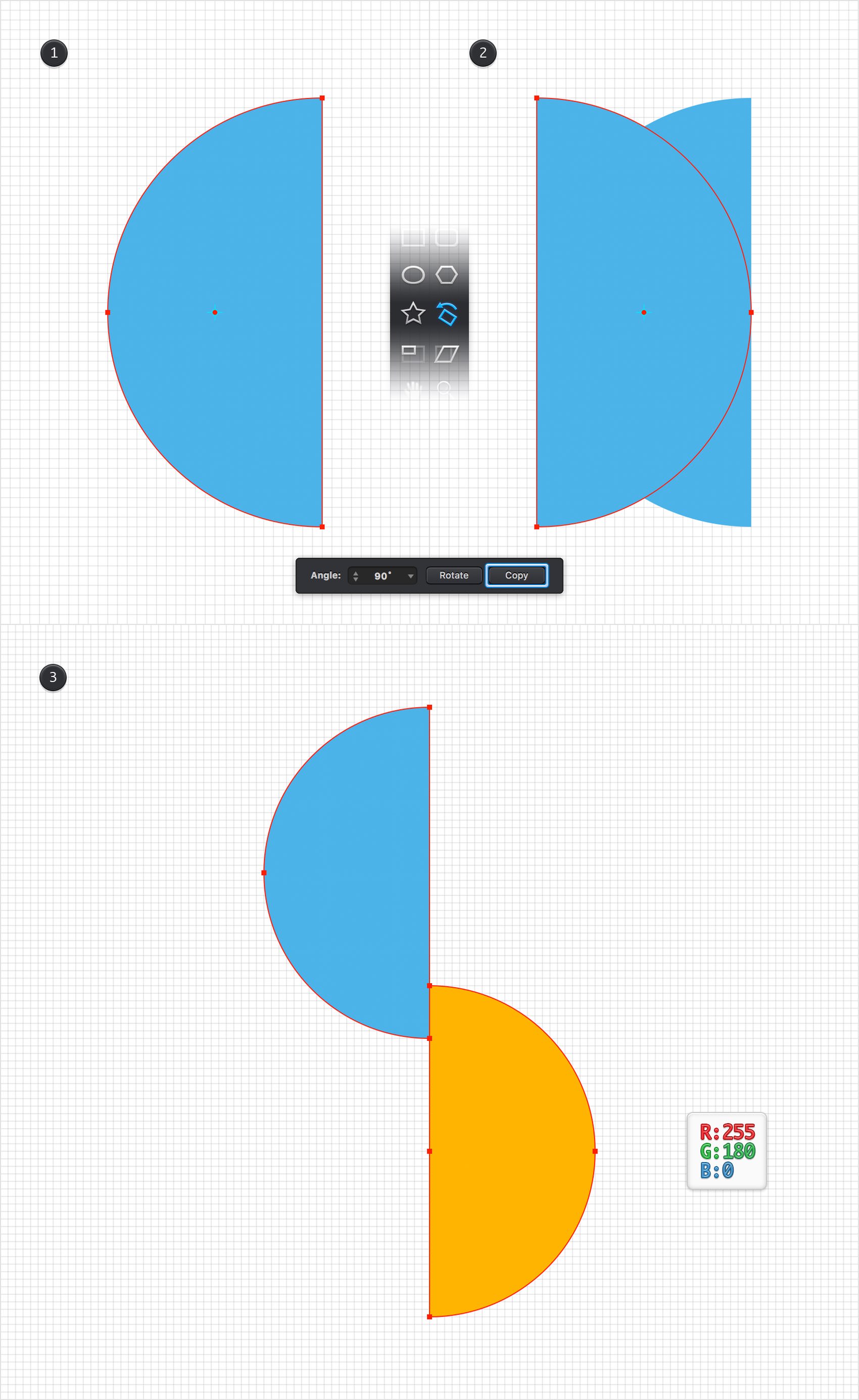 1

2

Angle: 90° Rotate Copy

3

R:255
G:180
B:0