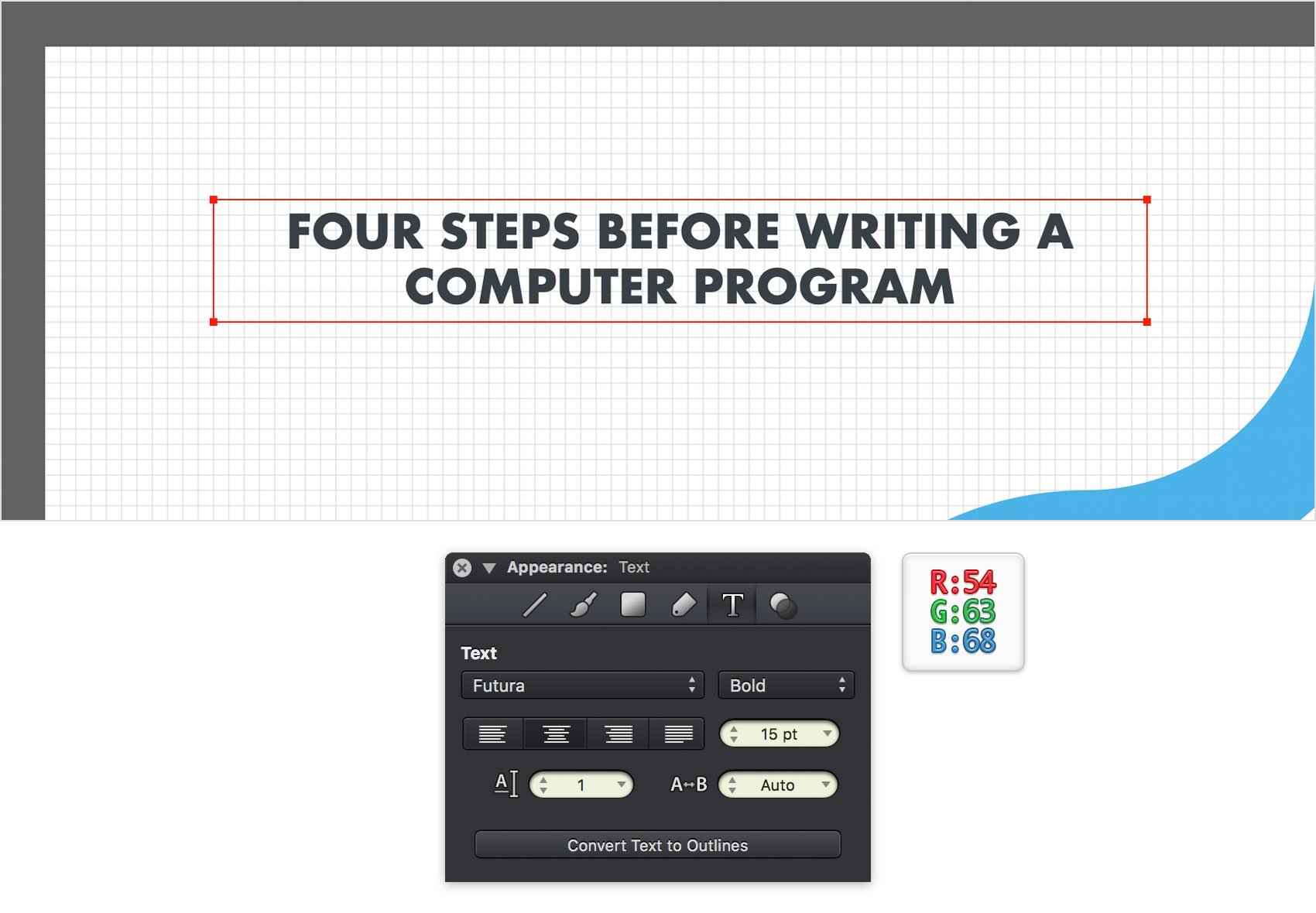 FOUR STEPS BEFORE WRITING A COMPUTER PROGRAM

Appearance: Text

T

Text

Futura

Bold

15 pt

A

1

A↔B

Auto

Convert Text to Outlines

R:54
G:63
B:68