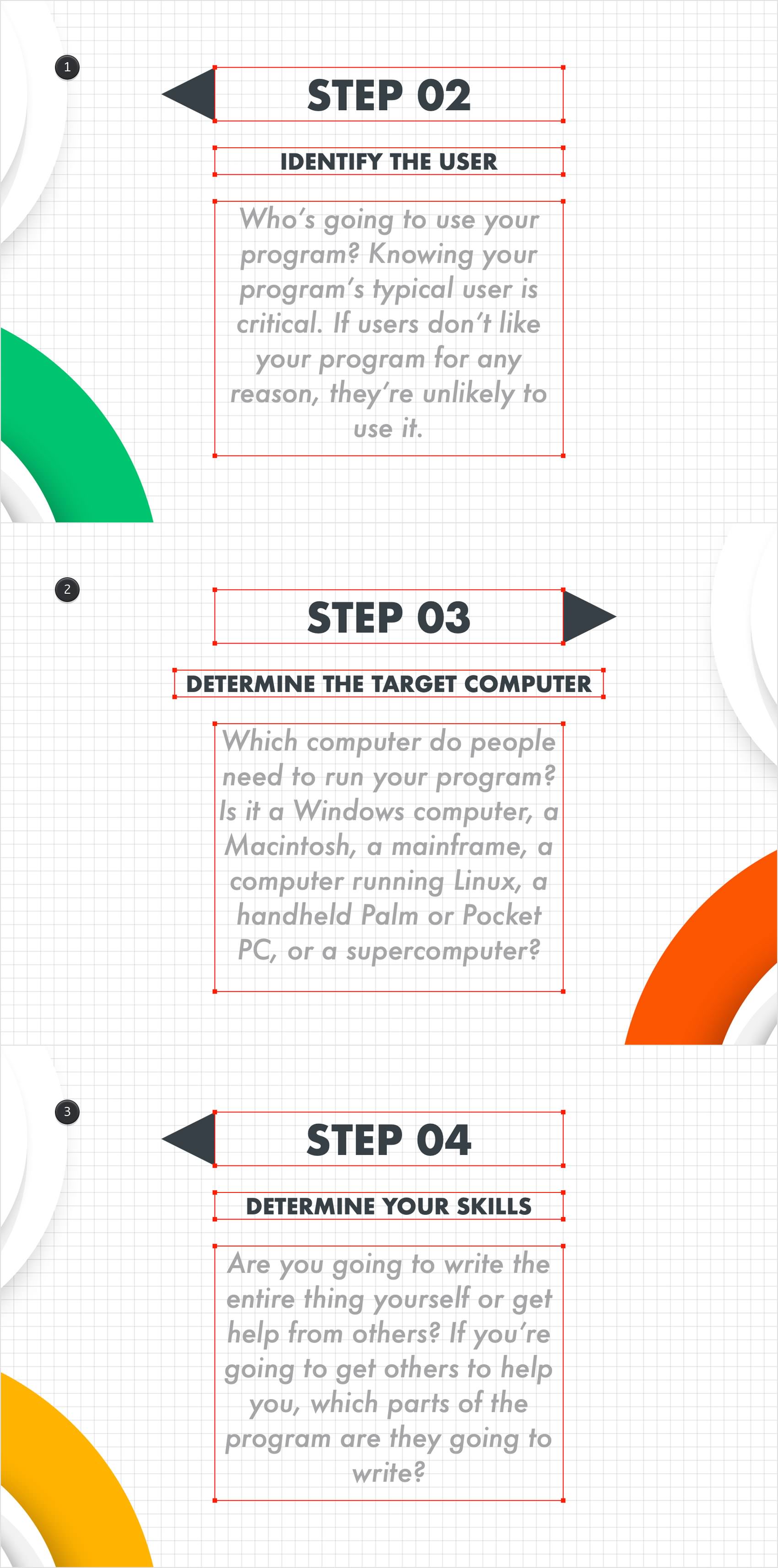 1

STEP 02

IDENTIFY THE USER

Who's going to use your program? Knowing your program's typical user is critical. If users don't like your program for any reason, they're unlikely to use it.

2

STEP 03

DETERMINE THE TARGET COMPUTER

Which computer do people need to run your program? Is it a Windows computer, a Macintosh, a mainframe, a computer running Linux, a handheld Palm or Pocket PC, or a supercomputer?

3

STEP 04

DETERMINE YOUR SKILLS

Are you going to write the entire thing yourself or get help from others? If you're going to get others to help you, which parts of the program are they going to write?