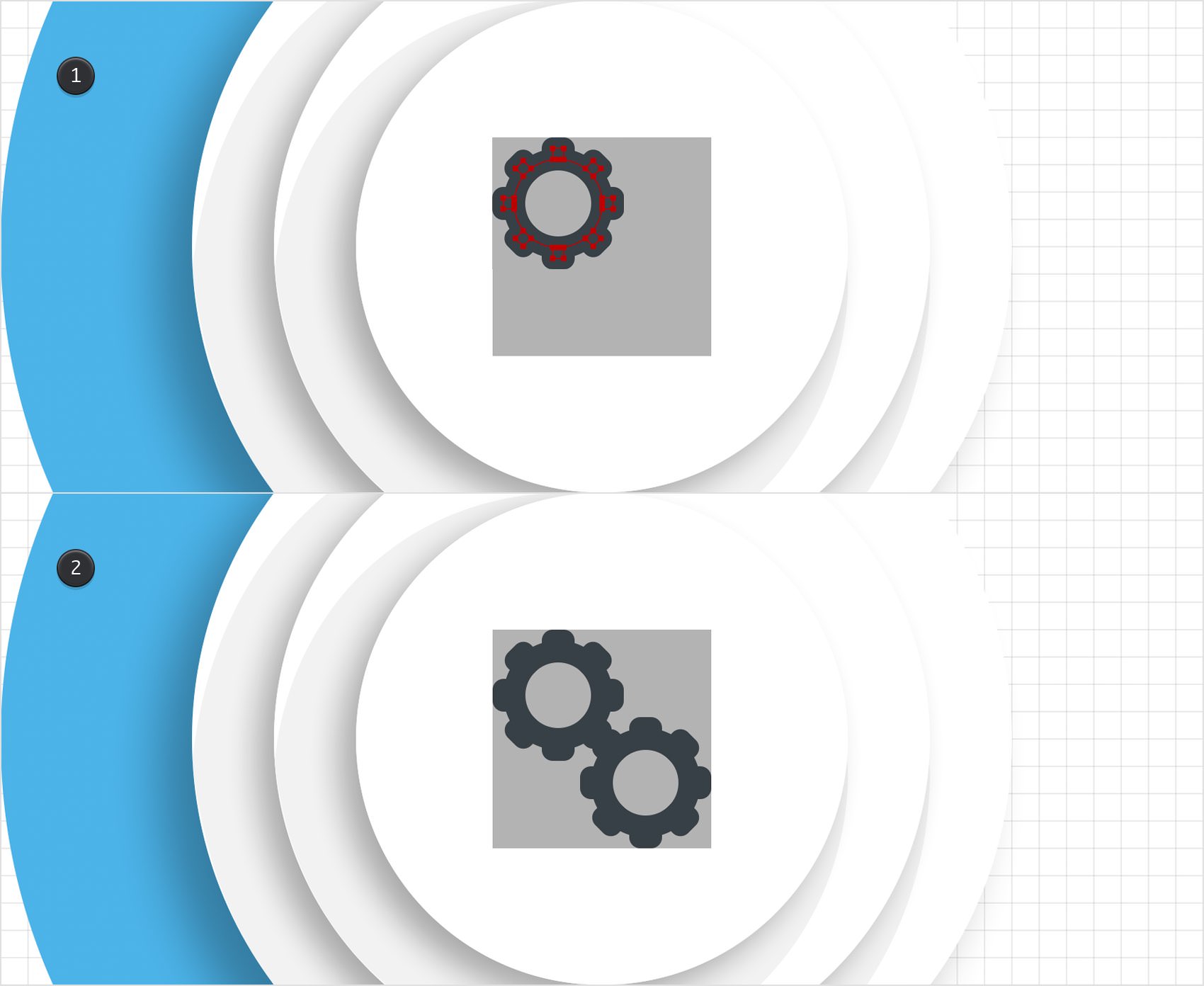 1

2