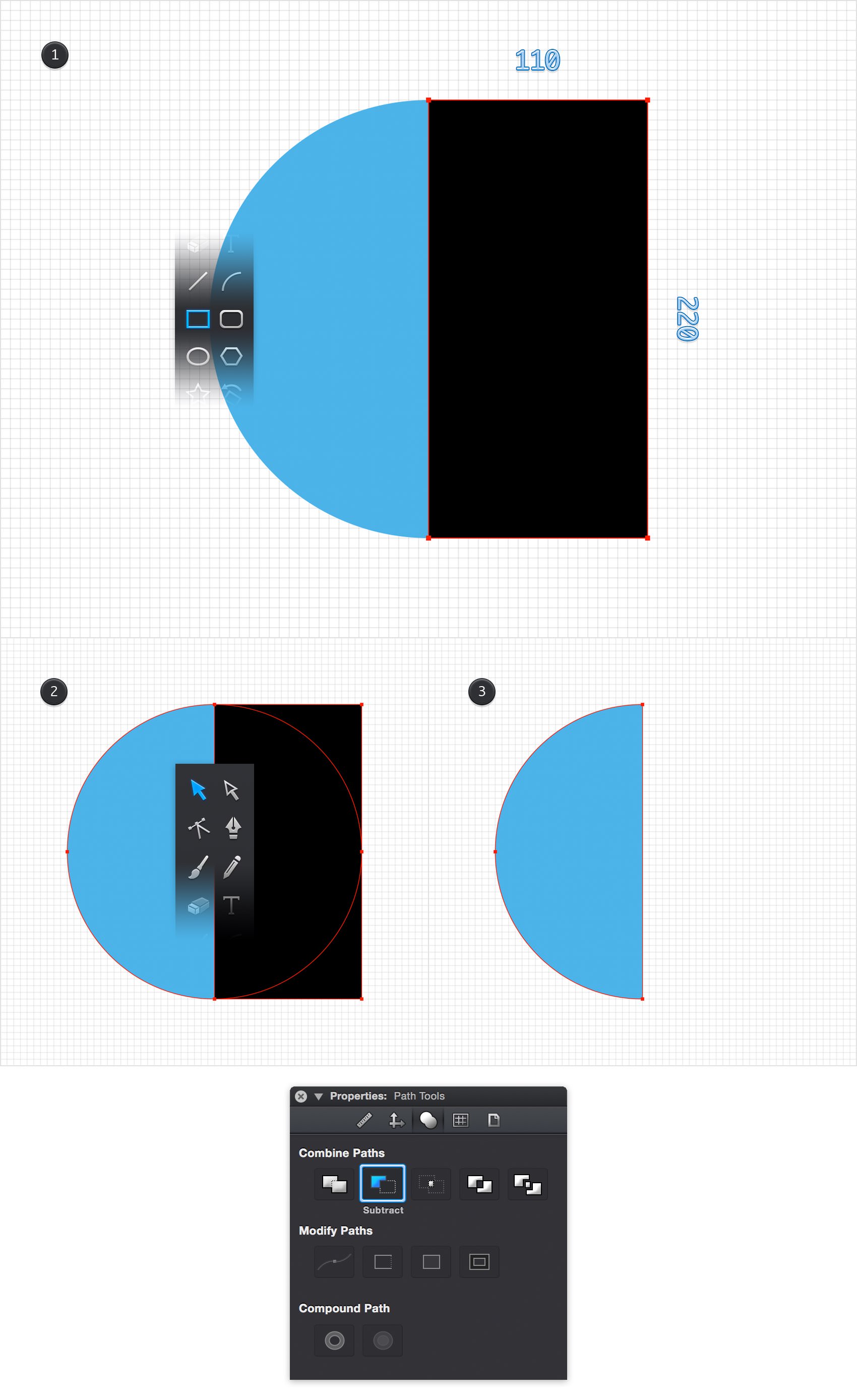 1

110

220

2

3

Properties: Path Tools

Combine Paths

Subtract

Modify Paths

Compound Path