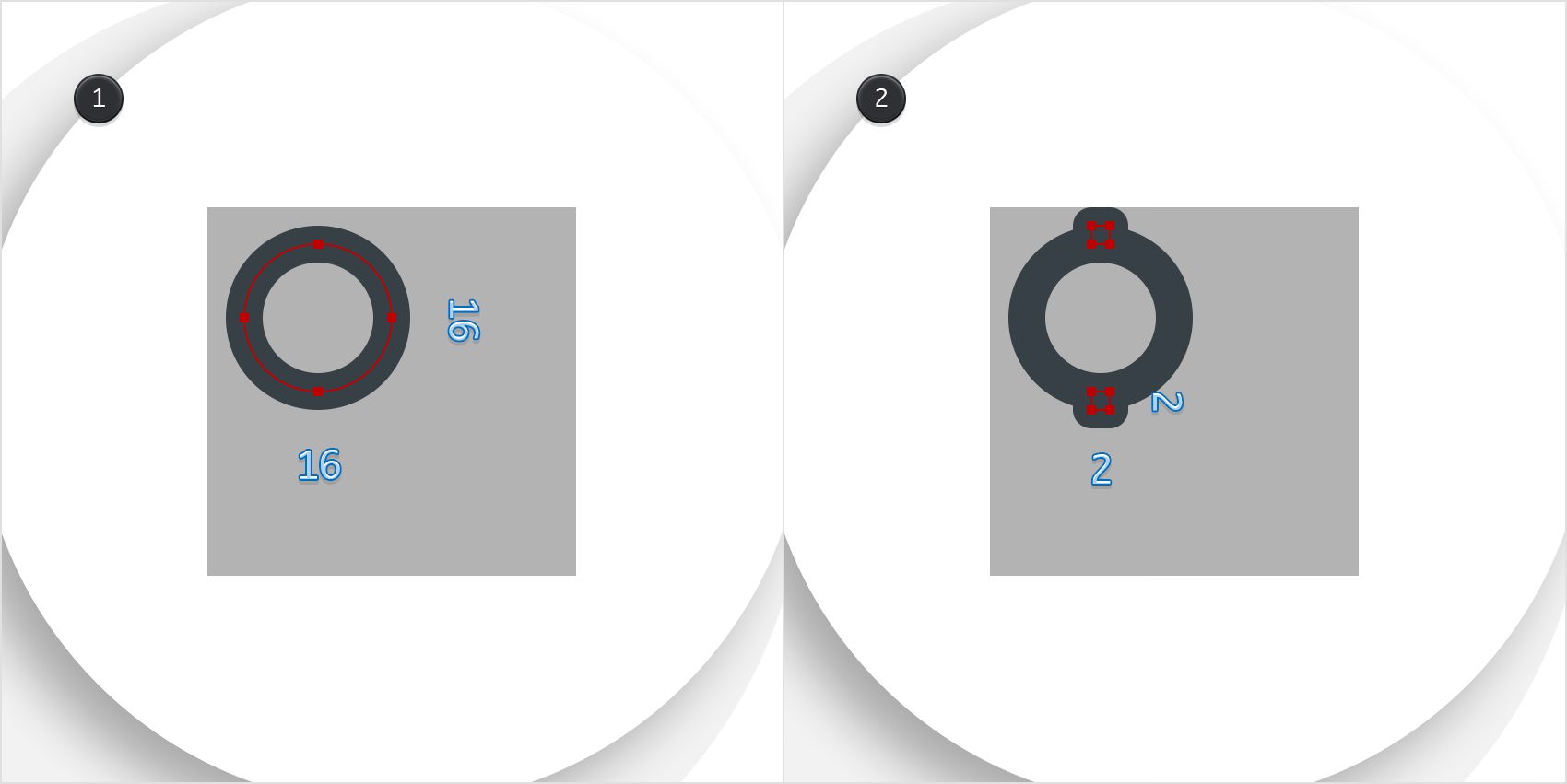 1

16

16

2

2

2