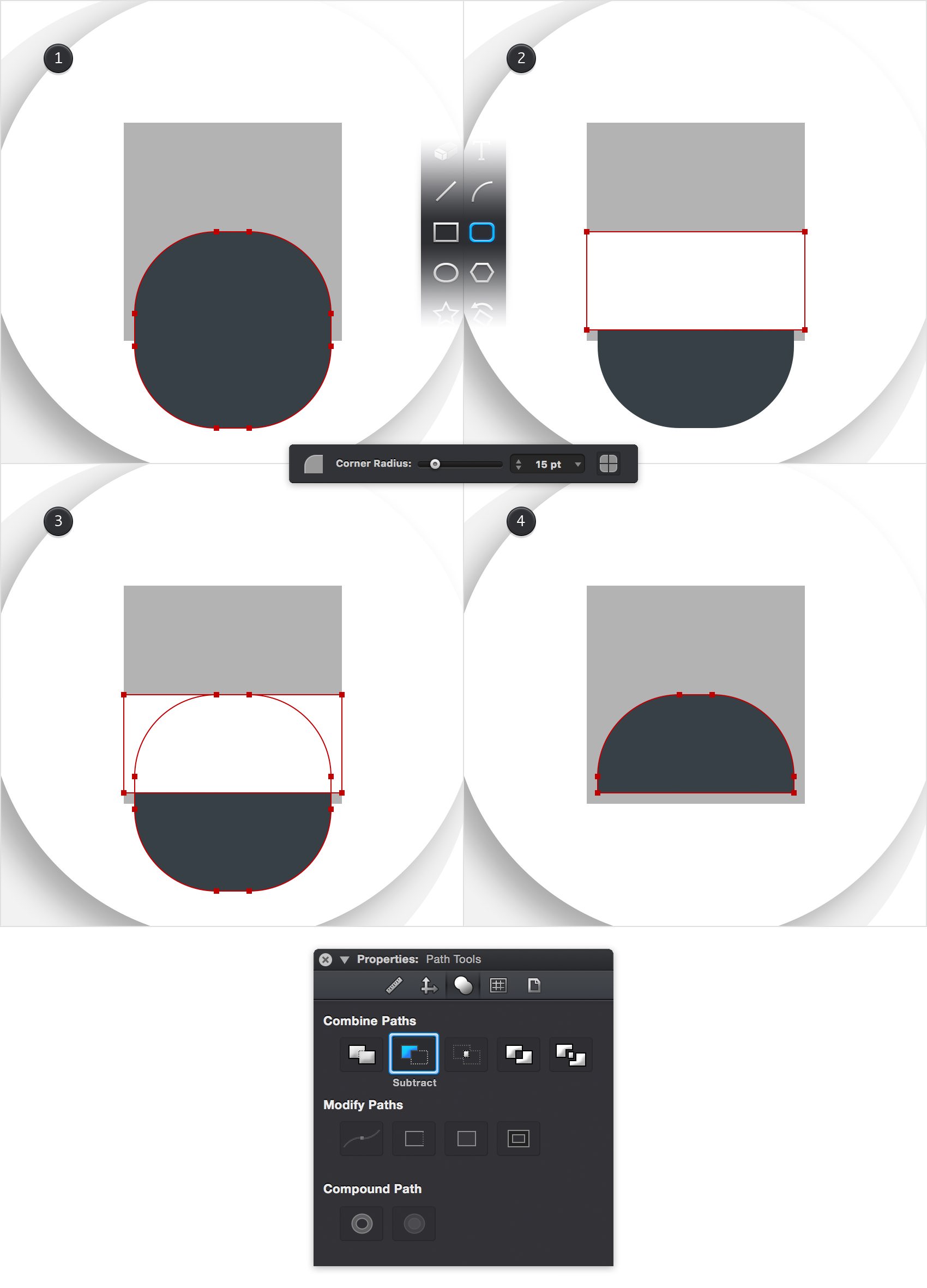 1

2

Corner Radius: 15 pt

3

4

Properties: Path Tools

Combine Paths

Subtract

Modify Paths

Compound Path