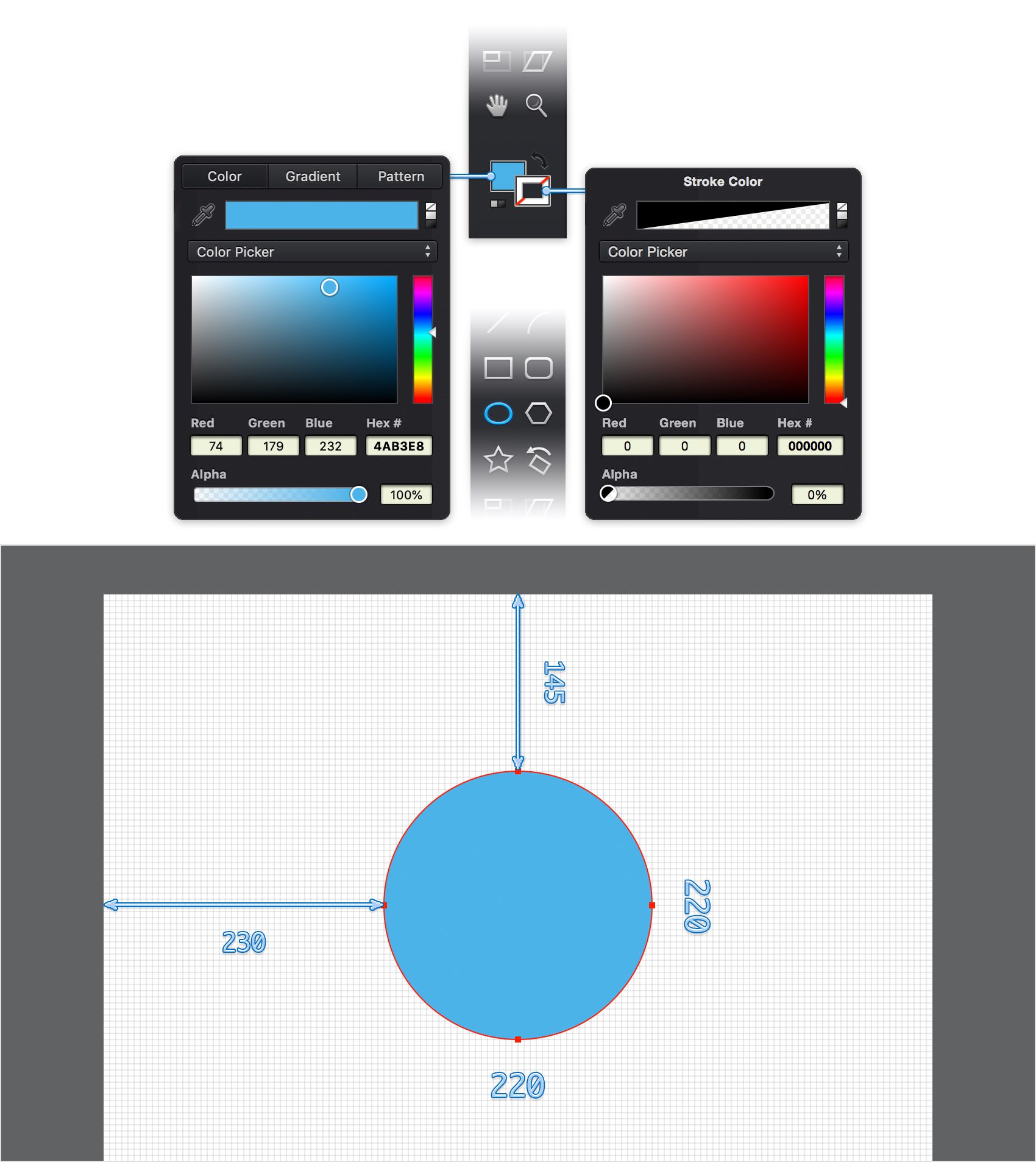 Color Gradient Pattern

Color Picker

Red Green Blue Hex #

74 179 232 4AB3E8

Alpha

100%

Stroke Color

Color Picker

Red Green Blue Hex #

0 0 0 000000

Alpha

0%

145

230

220

220