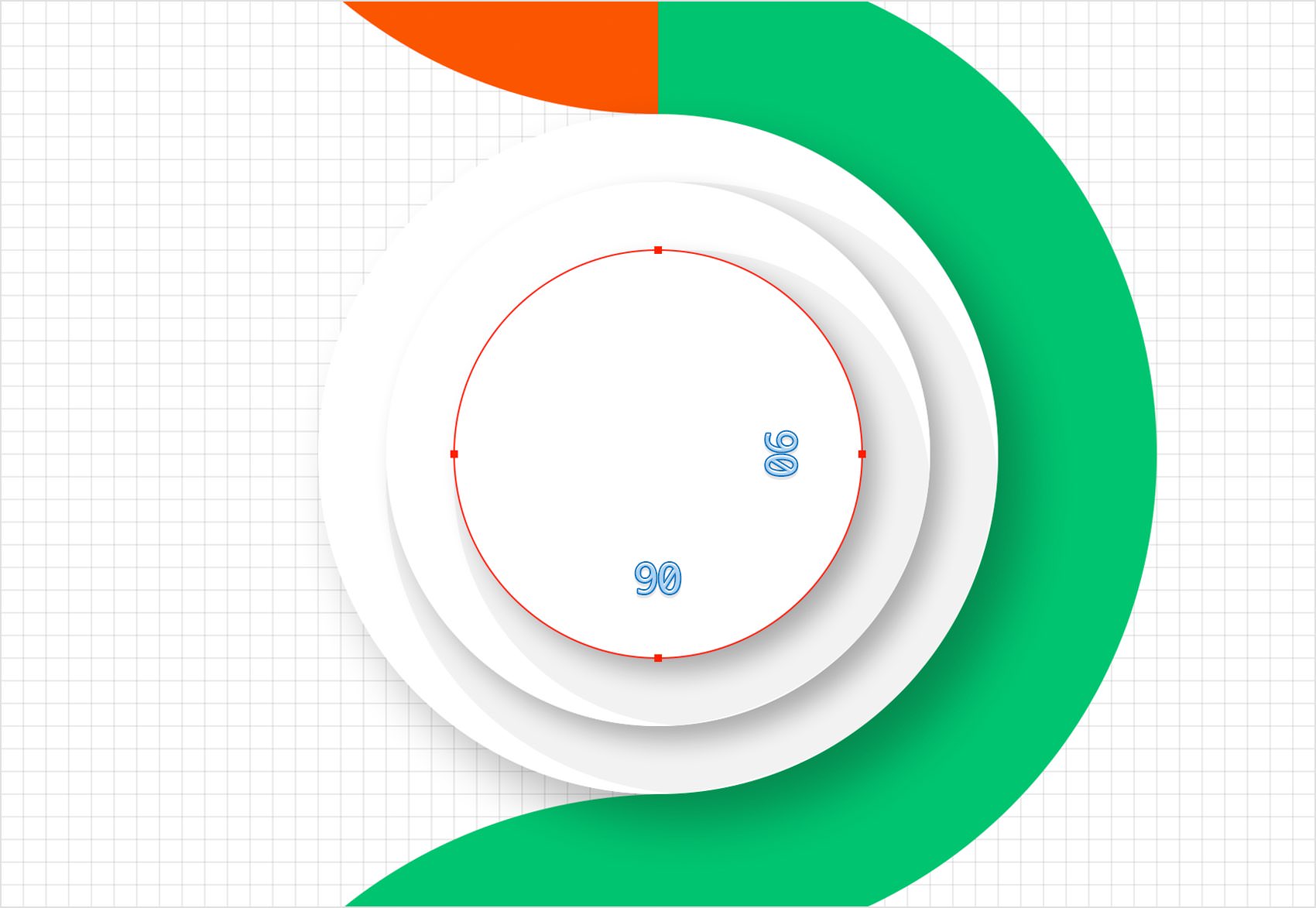 90

90