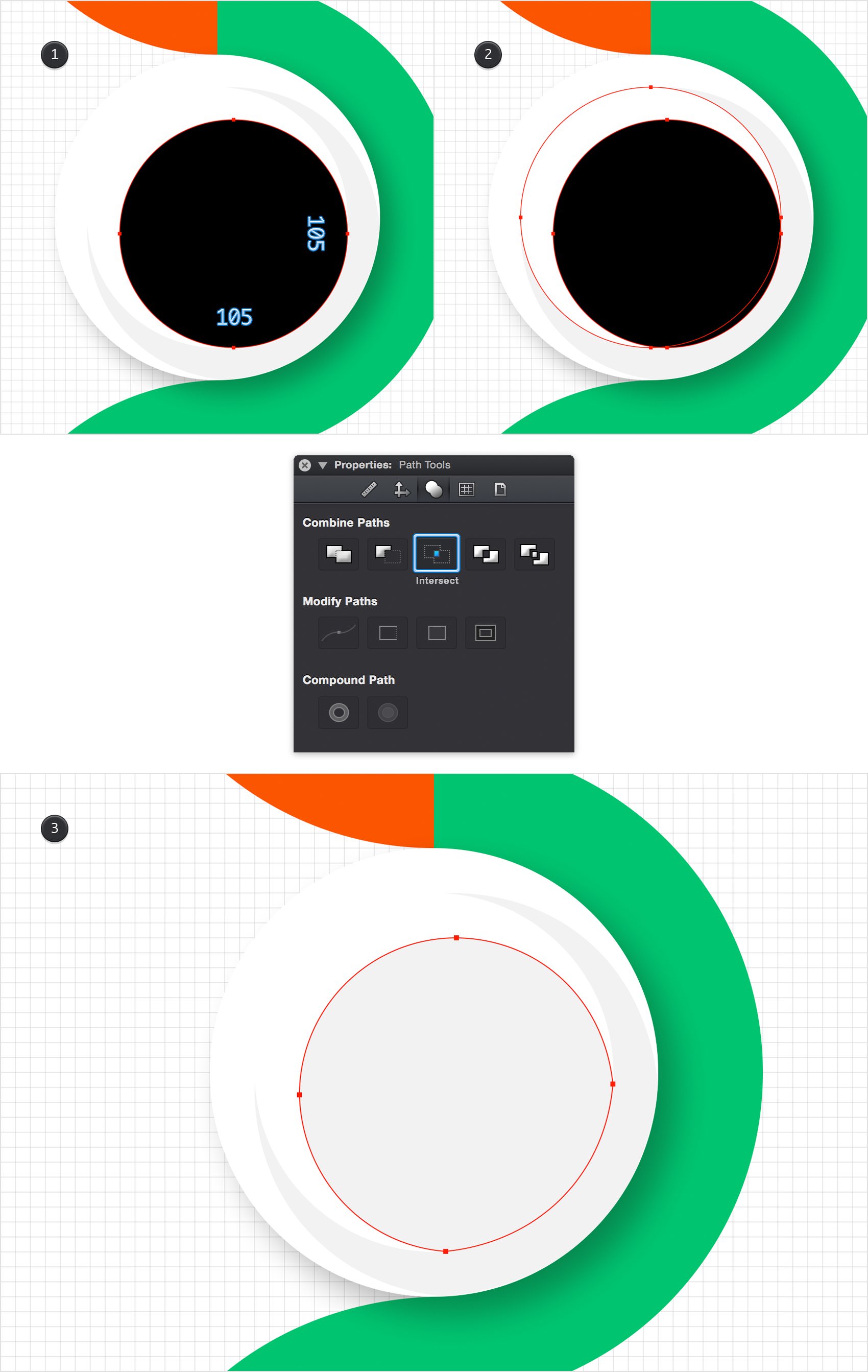 1

105

105

2

Properties: Path Tools

Combine Paths

Intersect

Modify Paths

Compound Path

3