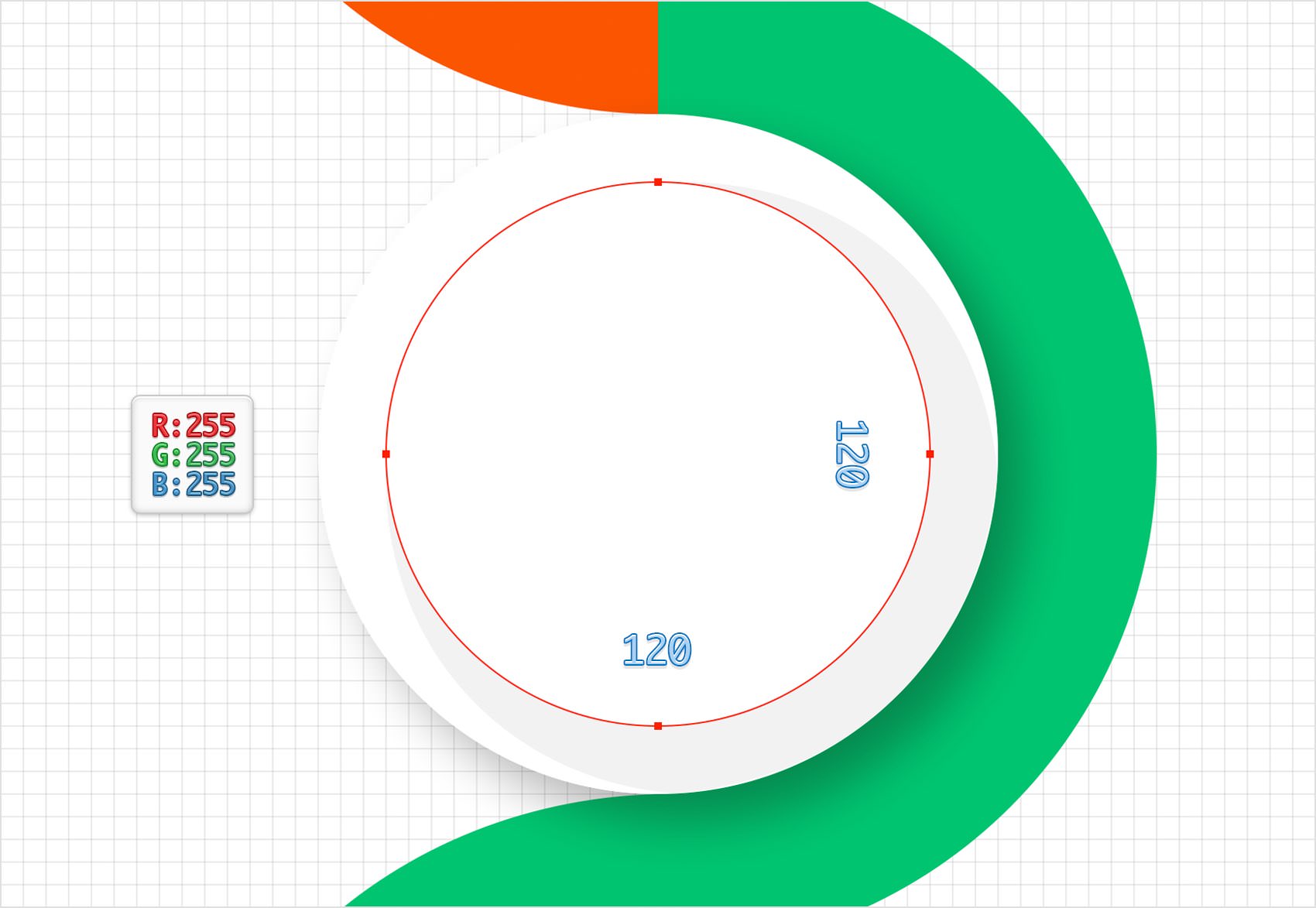 R:255
G:255
B:255

120

120