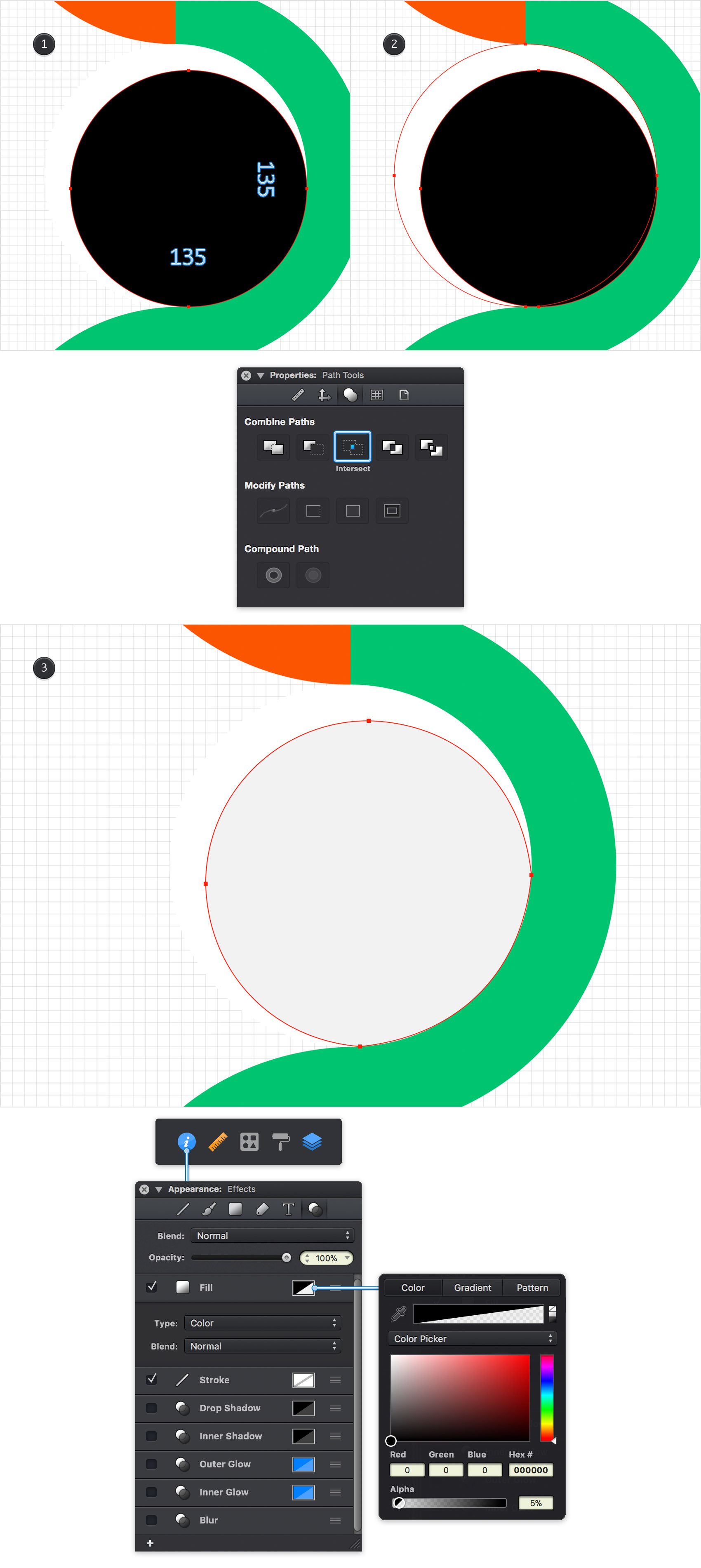 1

135

135

2

Properties: Path Tools

Combine Paths

Intersect

Modify Paths

Compound Path

3

Appearance: Effects

Blend: Normal

Opacity: 100%

Fill

Type: Color

Blend: Normal

Stroke

Drop Shadow

Inner Shadow

Outer Glow

Inner Glow

Blur

+

Color Gradient Pattern

Color Picker

Red Green Blue Hex #

0 0 0 000000

Alpha

5%