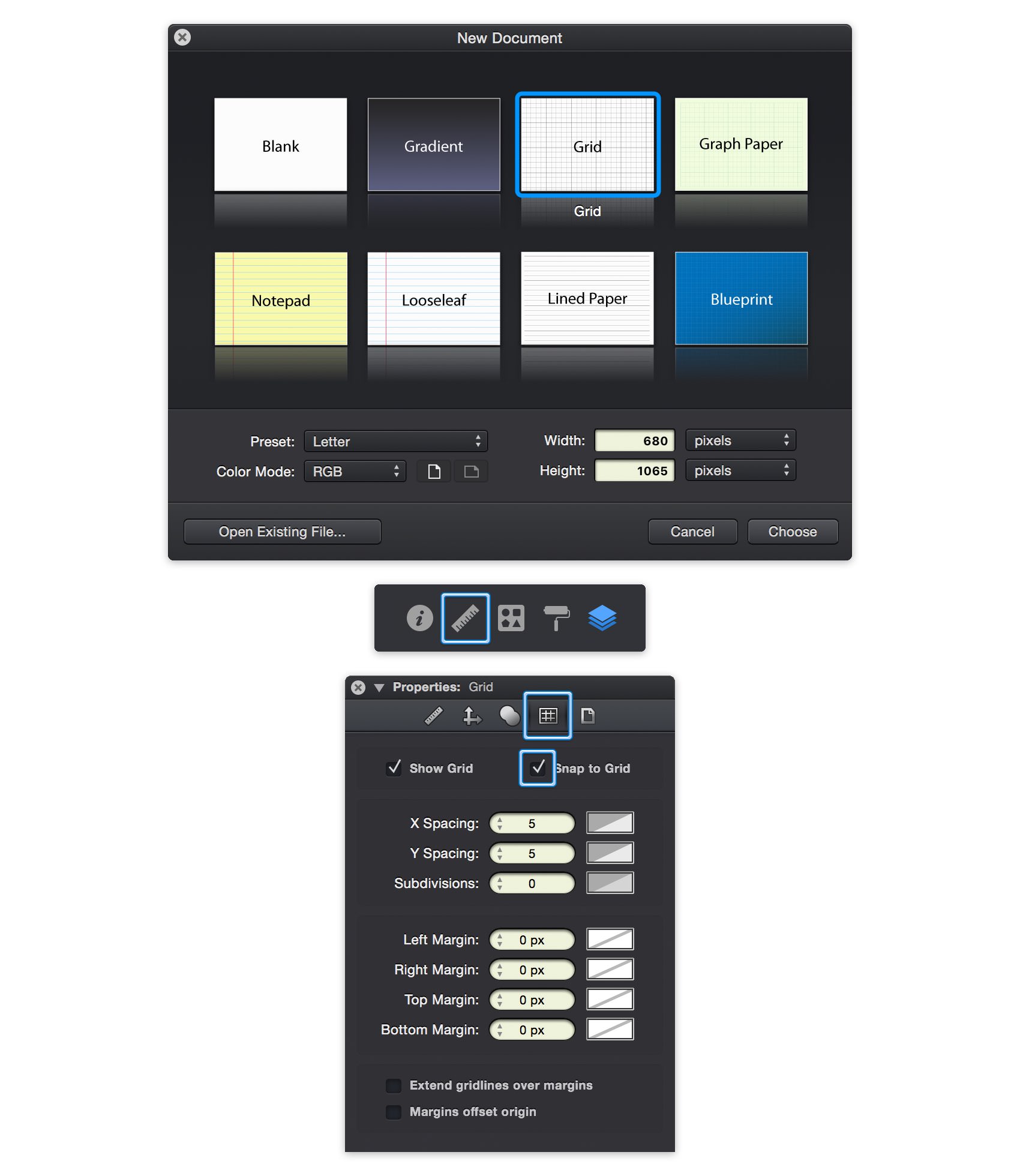 New Document

Blank

Gradient

Grid

Graph Paper

Grid

Notepad

Looseleaf

Lined Paper

Blueprint

Preset: Letter

Color Mode: RGB

Width: 680 pixels

Height: 1065 pixels

Open Existing File...

Cancel

Choose

Properties: Grid

Show Grid

Snap to Grid

X Spacing: 5

Y Spacing: 5

Subdivisions: 0

Left Margin: 0 px

Right Margin: 0 px

Top Margin: 0 px

Bottom Margin: 0 px

Extend gridlines over margins

Margins offset origin