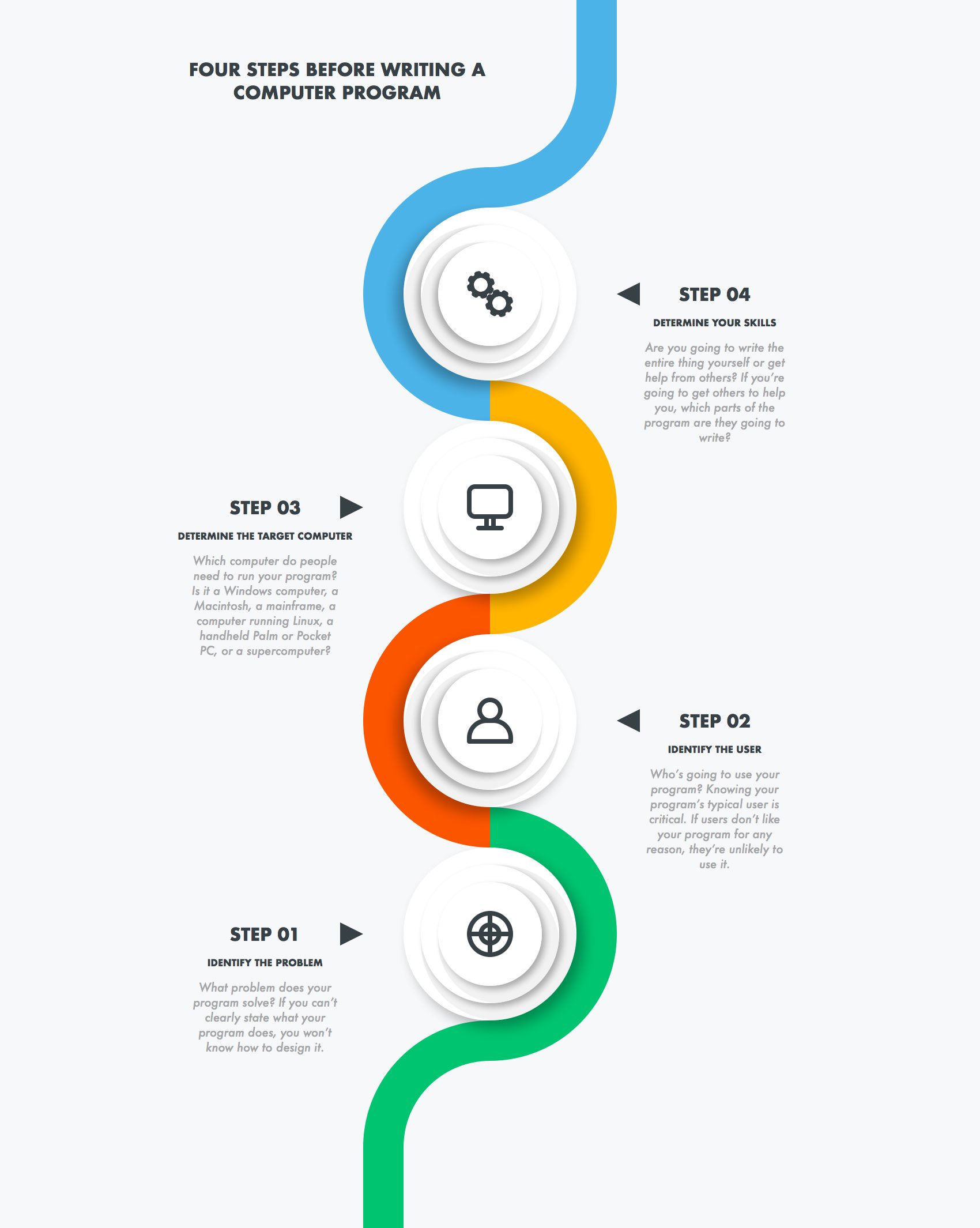 FOUR STEPS BEFORE WRITING A COMPUTER PROGRAM

STEP 04

DETERMINE YOUR SKILLS

Are you going to write the entire thing yourself or get help from others? If you're going to get others to help you, which parts of the program are they going to write?

STEP 03

DETERMINE THE TARGET COMPUTER

Which computer do people need to run your program? Is it a Windows computer, a Macintosh, a mainframe, a computer running Linux, a handheld Palm or Pocket PC, or a supercomputer?

STEP 02

IDENTIFY THE USER

Who's going to use your program? Knowing your program's typical user is critical. If users don't like your program for any reason, they're unlikely to use it.

STEP 01

IDENTIFY THE PROBLEM

What problem does your program solve? If you can't clearly state what your program does, you won't know how to design it.